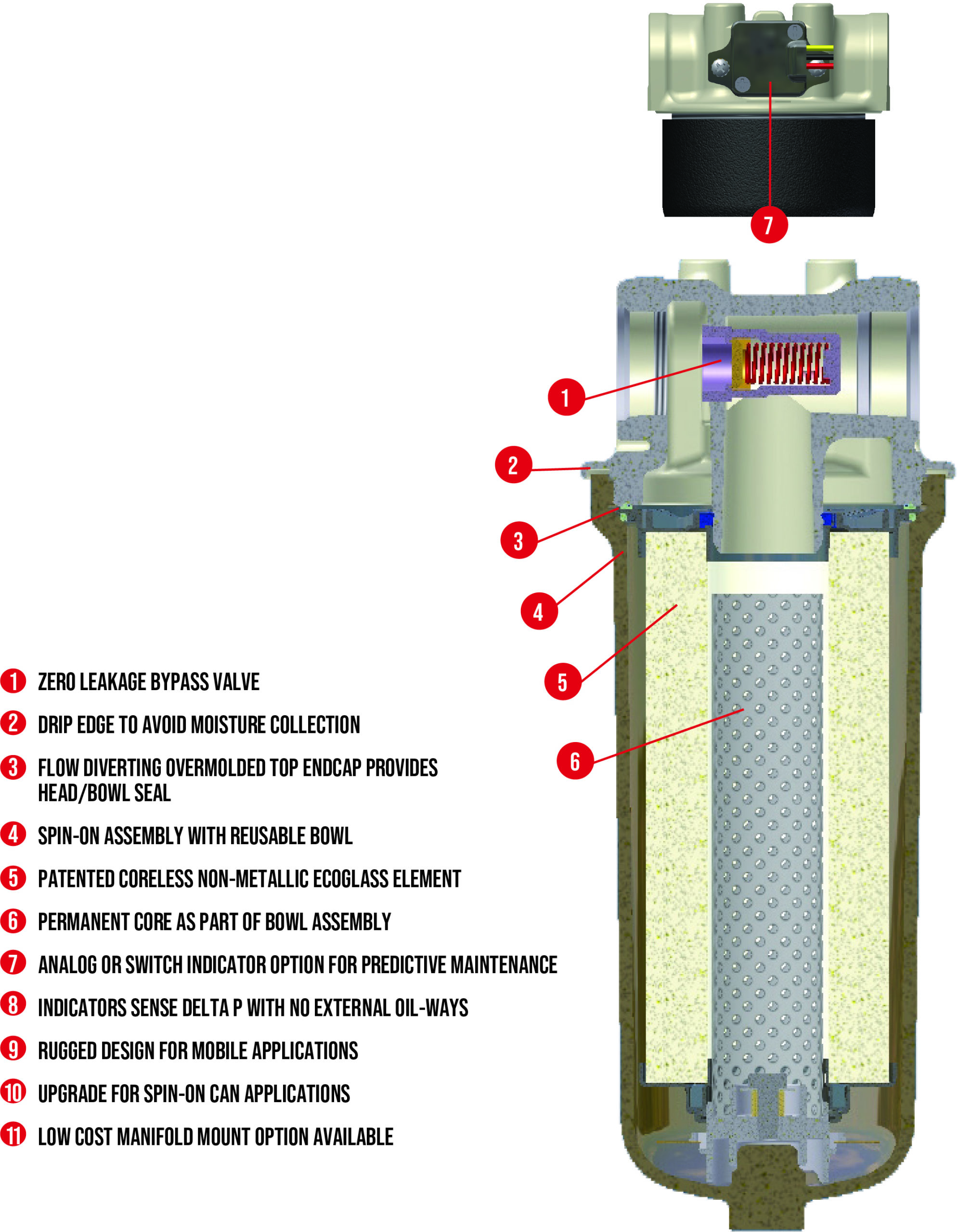 7

1

2

3

4

5

6

1 ZERO LEAKAGE BYPASS VALVE

2 DRIP EDGE TO AVOID MOISTURE COLLECTION

3 FLOW DIVERTING OVERMOLDED TOP ENDCAP PROVIDES HEAD/BOWL SEAL

4 SPIN-ON ASSEMBLY WITH REUSABLE BOWL

5 PATENTED CORELESS NON-METALLIC ECOGLASS ELEMENT

6 PERMANENT CORE AS PART OF BOWL ASSEMBLY

7 ANALOG OR SWITCH INDICATOR OPTION FOR PREDICTIVE MAINTENANCE

8 INDICATORS SENSE DELTA P WITH NO EXTERNAL OIL-WAYS

9 RUGGED DESIGN FOR MOBILE APPLICATIONS

10 UPGRADE FOR SPIN-ON CAN APPLICATIONS

11 LOW COST MANIFOLD MOUNT OPTION AVAILABLE