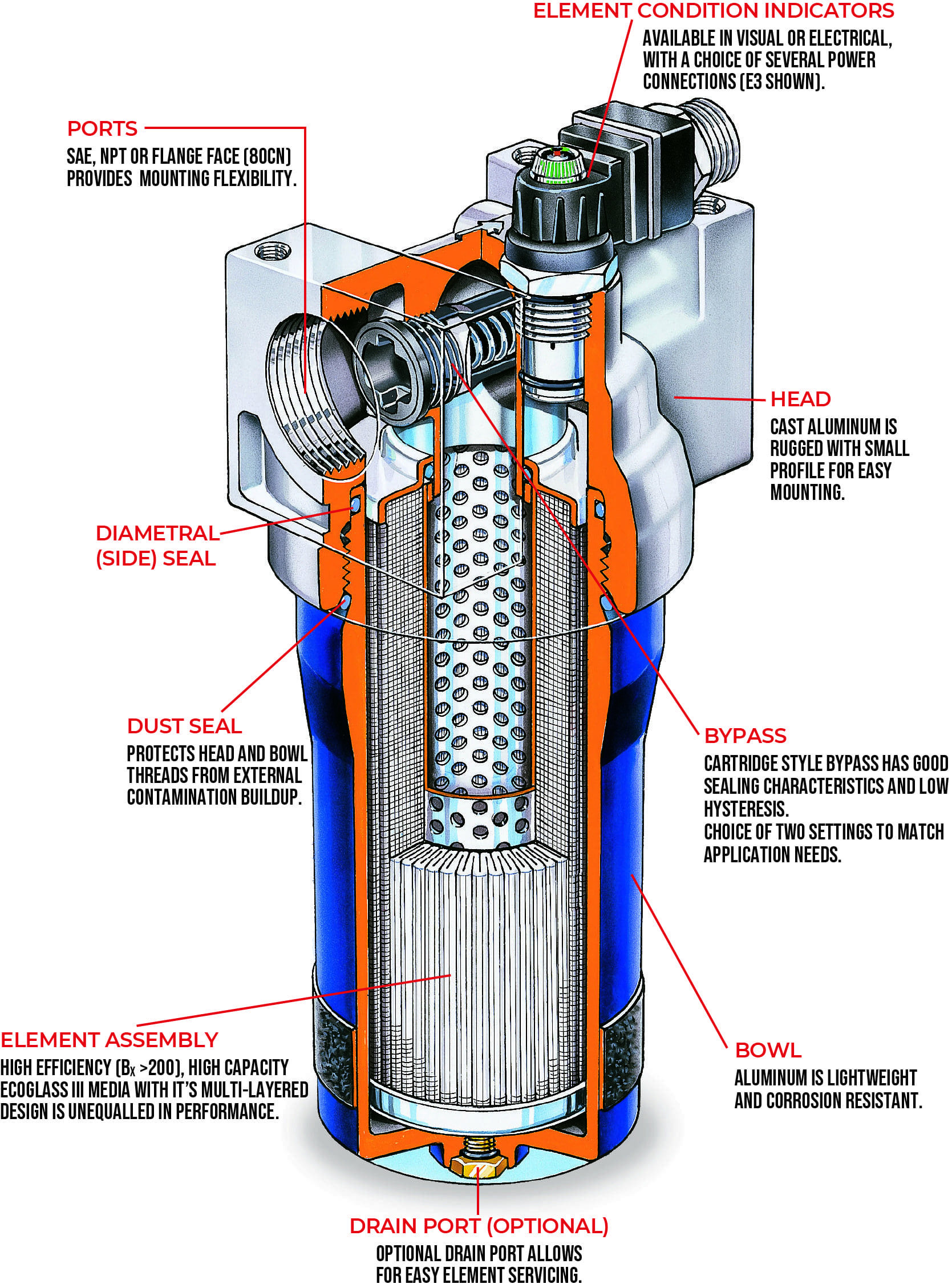 ELEMENT CONDITION INDICATORS
AVAILABLE IN VISUAL OR ELECTRICAL, WITH A CHOICE OF SEVERAL POWER CONNECTIONS (E3 SHOWN).

PORTS
SAE, NPT OR FLANGE FACE (80CN) PROVIDES MOUNTING FLEXIBILITY.

HEAD
CAST ALUMINUM IS RUGGED WITH SMALL PROFILE FOR EASY MOUNTING.

DIAMETRAL (SIDE) SEAL

DUST SEAL
PROTECTS HEAD AND BOWL THREADS FROM EXTERNAL CONTAMINATION BUILDUP.

BYPASS
CARTRIDGE STYLE BYPASS HAS GOOD SEALING CHARACTERISTICS AND LOW HYSTERESIS.
CHOICE OF TWO SETTINGS TO MATCH APPLICATION NEEDS.

ELEMENT ASSEMBLY
HIGH EFFICIENCY ($B_X$ >200), HIGH CAPACITY ECOGLASS III MEDIA WITH IT'S MULTI-LAYERED DESIGN IS UNEQUALLED IN PERFORMANCE.

BOWL
ALUMINUM IS LIGHTWEIGHT AND CORROSION RESISTANT.

DRAIN PORT (OPTIONAL)
OPTIONAL DRAIN PORT ALLOWS FOR EASY ELEMENT SERVICING.