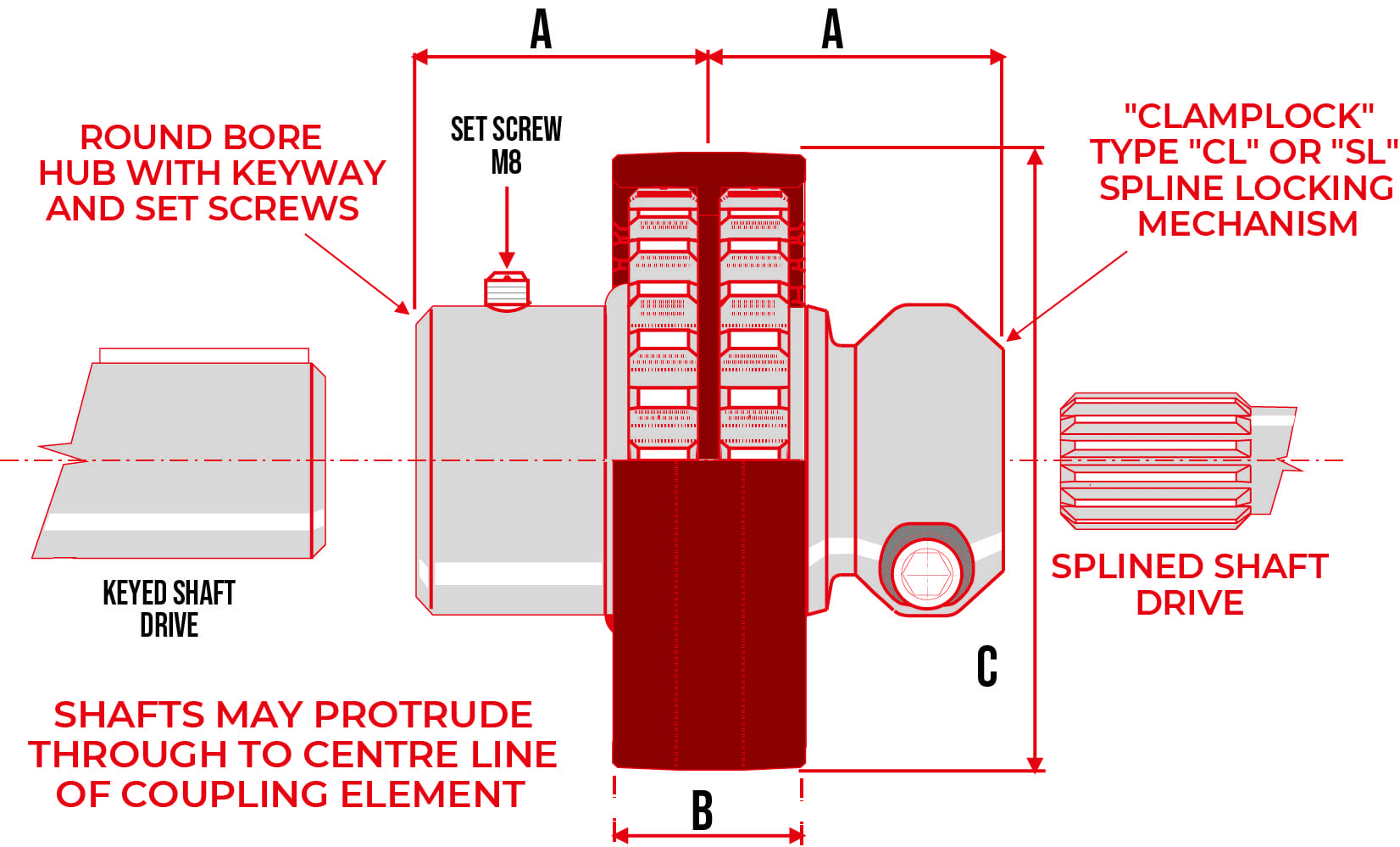 A

A

ROUND BORE HUB WITH KEYWAY AND SET SCREWS

SET SCREW M8

"CLAMPLOCK" TYPE "CL" OR "SL" SPLINE LOCKING MECHANISM

KEYED SHAFT DRIVE

SPLINED SHAFT DRIVE

C

SHAFTS MAY PROTRUDE THROUGH TO CENTRE LINE OF COUPLING ELEMENT

B