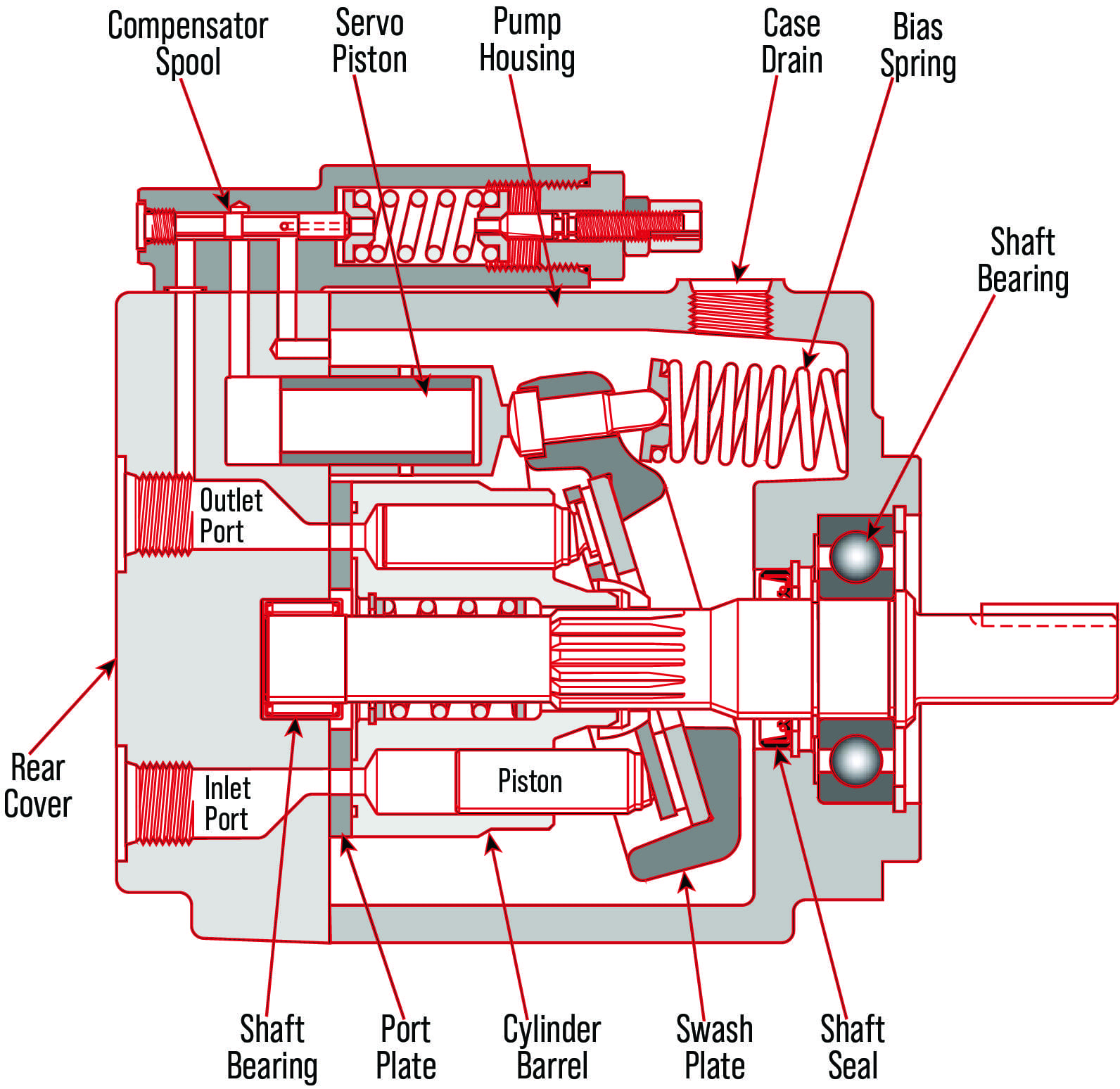 Compensator Spool

Servo Piston

Pump Housing

Case Drain

Bias Spring

Shaft Bearing

Outlet Port

Rear Cover

Inlet Port

Piston

Shaft Bearing

Port Plate

Cylinder Barrel

Swash Plate

Shaft Seal