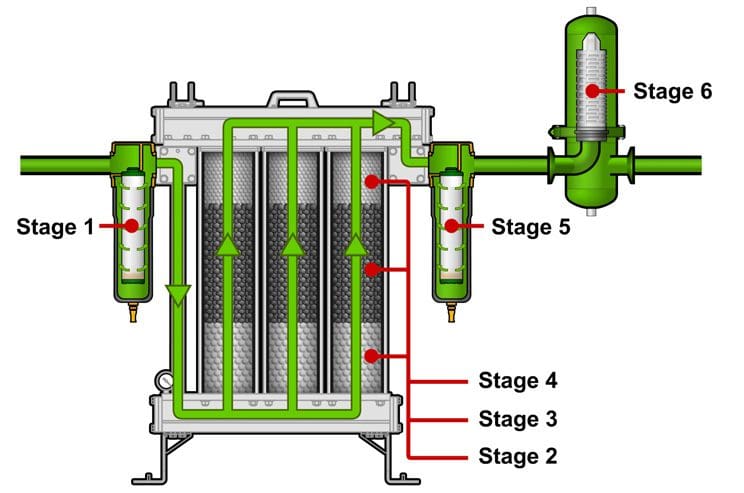 Stage 6

Stage 1

Stage 5

Stage 4

Stage 3

Stage 2